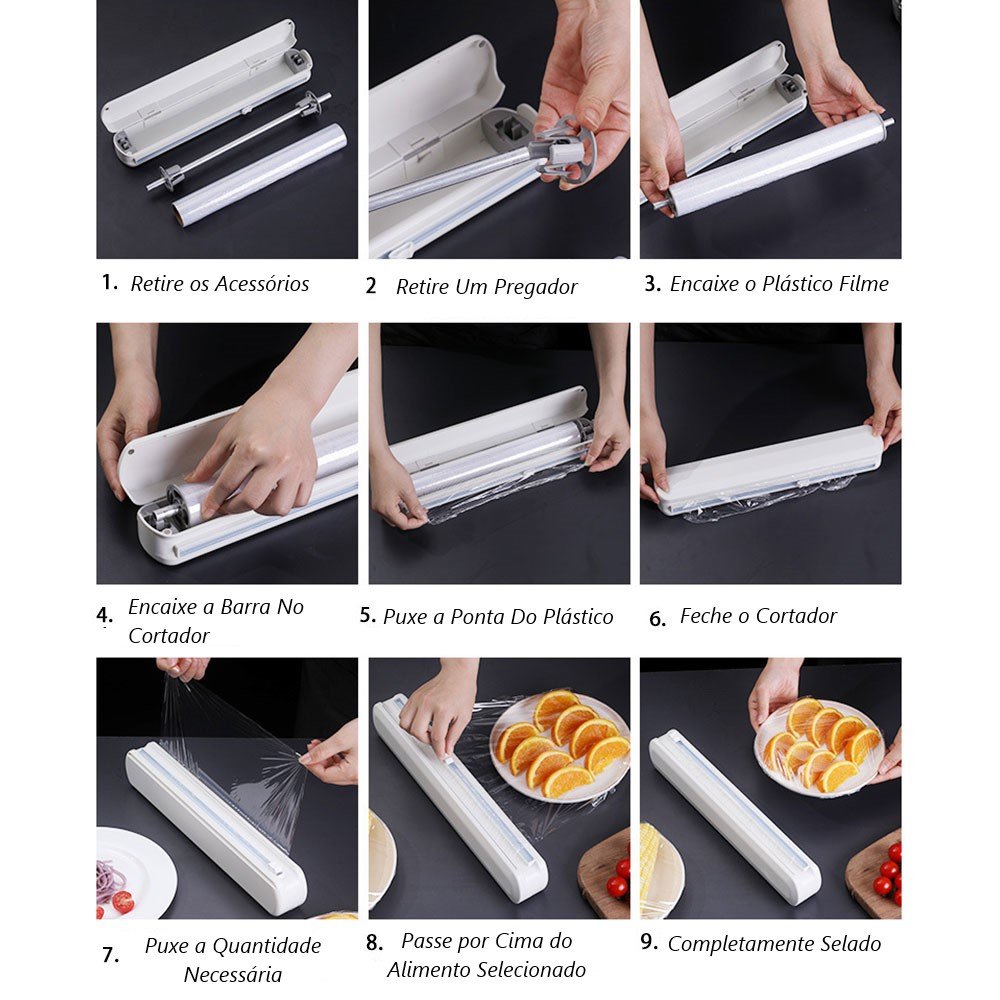 1. Retire os Acessórios

2 Retire Um Pregador

3. Encaixe o Plástico Filme

4. Encaixe a Barra No Cortador

5. Puxe a Ponta Do Plástico

6. Feche o Cortador

7. Puxe a Quantidade Necessária

8. Passe por Cima do Alimento Selecionado

9. Completamente Selado