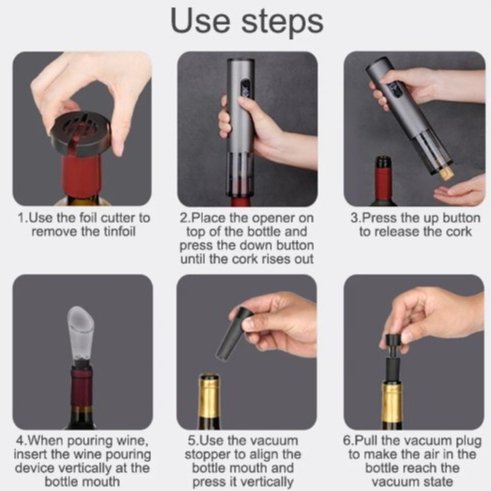 Use steps

1.Use the foil cutter to remove the tinfoil

2.Place the opener on top of the bottle and press the down button until the cork rises out

3.Press the up button to release the cork

4.When pouring wine, insert the wine pouring device vertically at the bottle mouth

5.Use the vacuum stopper to align the bottle mouth and press it vertically

6.Pull the vacuum plug to make the air in the bottle reach the vacuum state